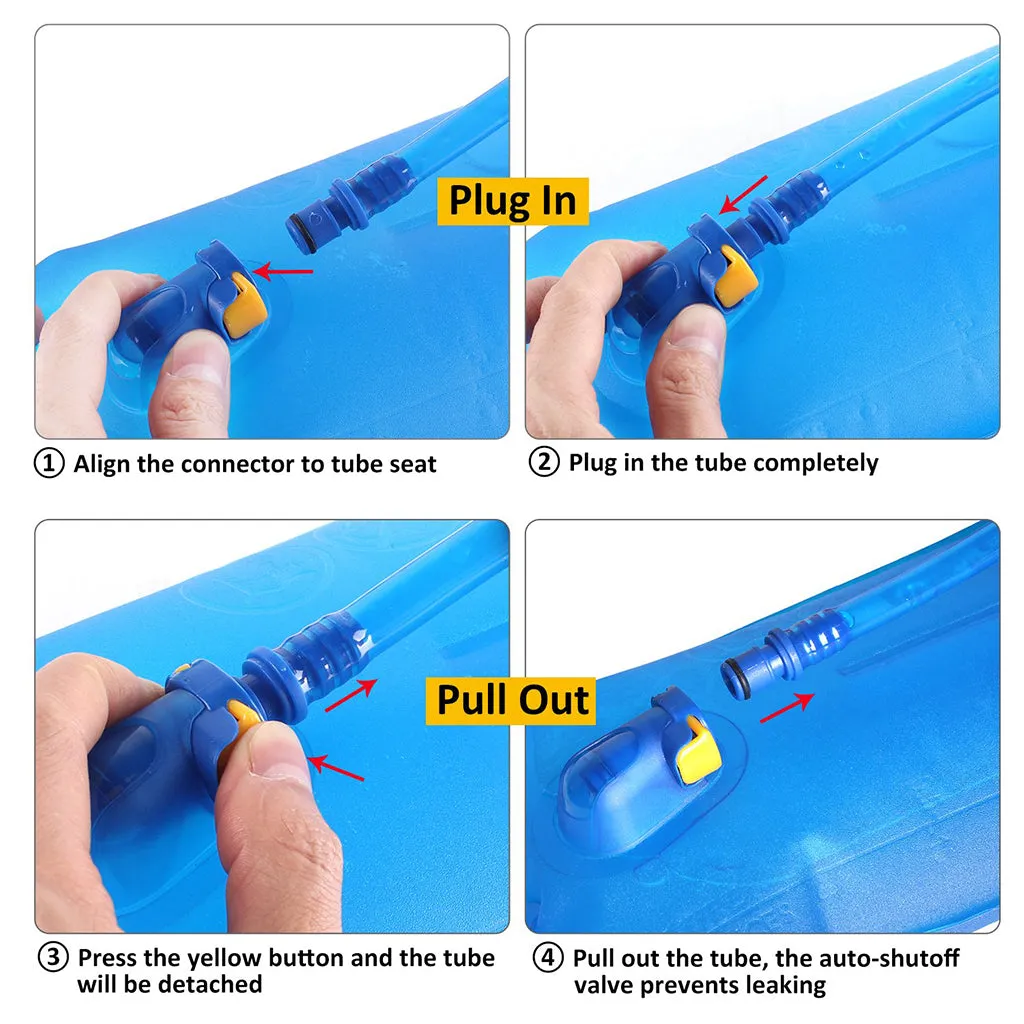 Plug In

① Align the connector to tube seat

② Plug in the tube completely

Pull Out

③ Press the yellow button and the tube will be detached

④ Pull out the tube, the auto-shutoff valve prevents leaking